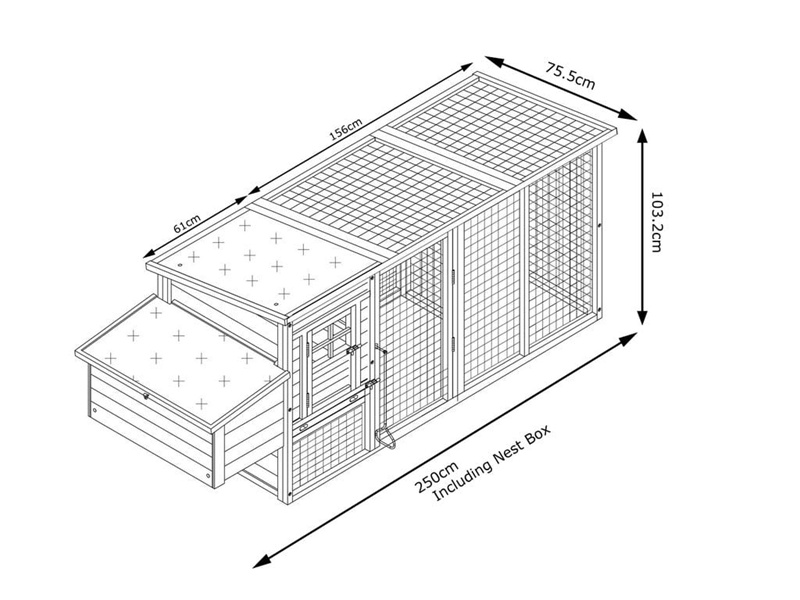 75.5cm
156cm
61cm
103.2cm
250cm
Including Nest Box